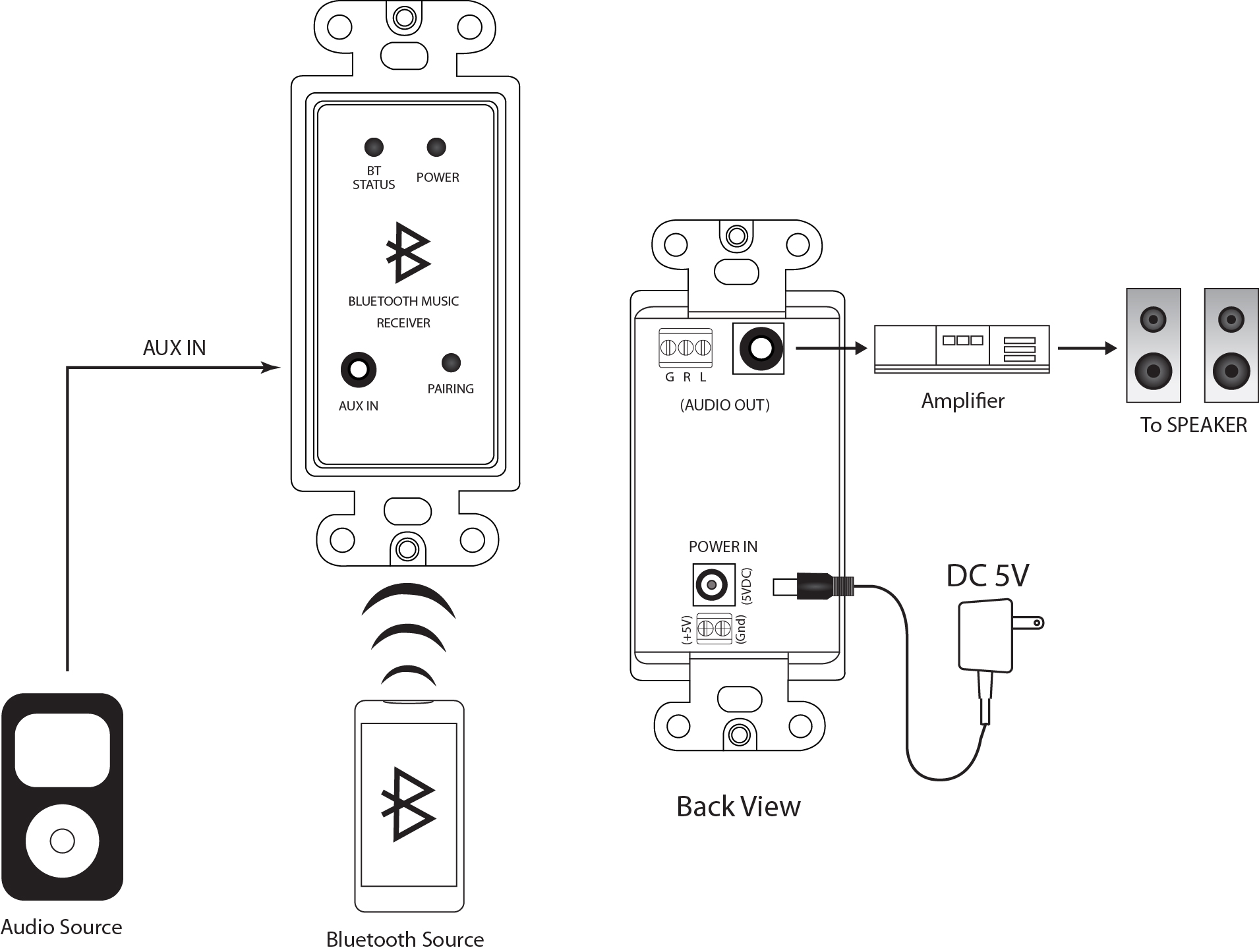 BT STATUS
POWER
BLUETOOTH MUSIC RECEIVER
AUX IN
AUX IN
PAIRING
Audio Source
Bluetooth Source
G R L
(AUDIO OUT)
Amplifier
To SPEAKER
POWER IN
(5VDC)
(+5V)
(Gnd)
DC 5V
Back View